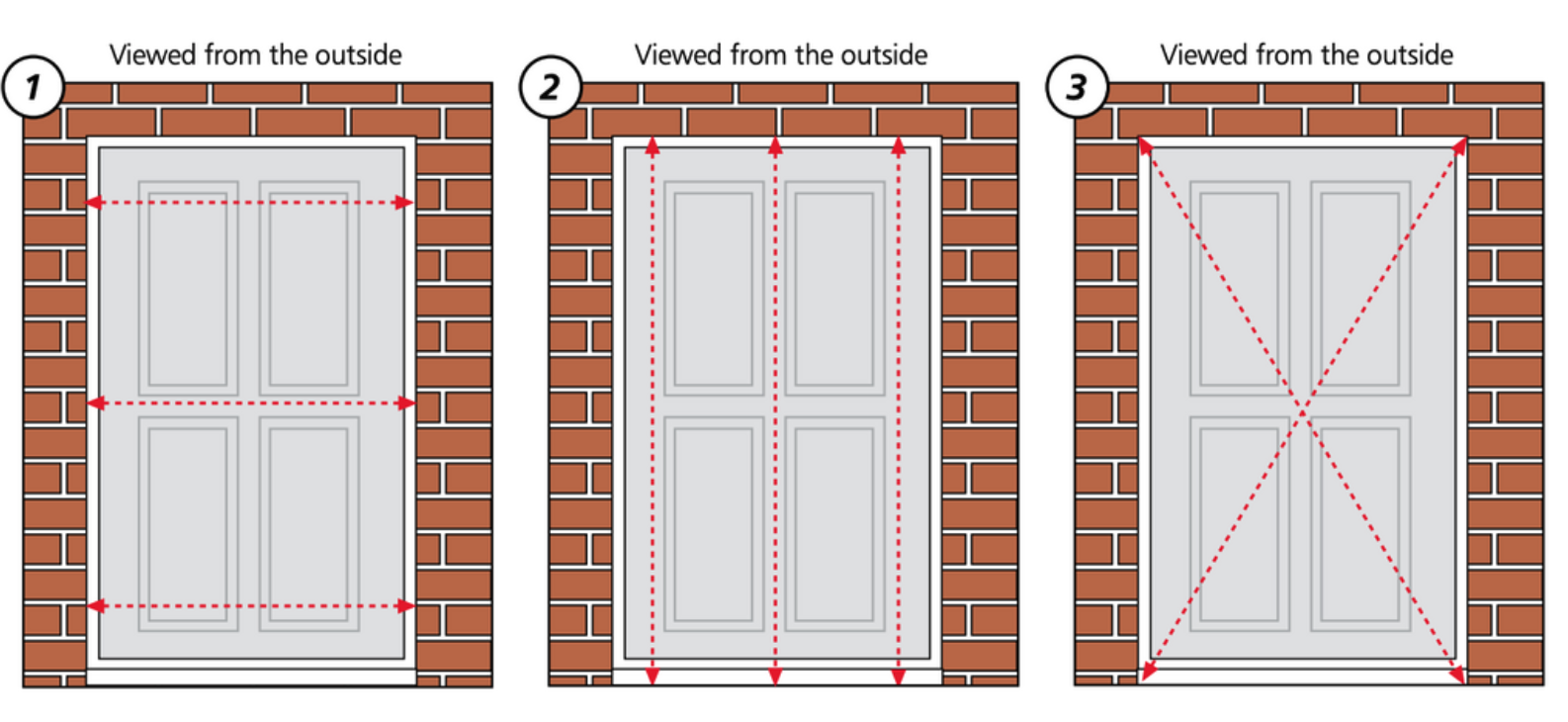 1

Viewed from the outside

2

Viewed from the outside

3

Viewed from the outside